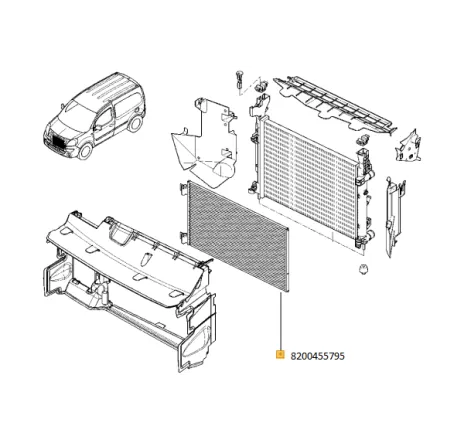 8200455795