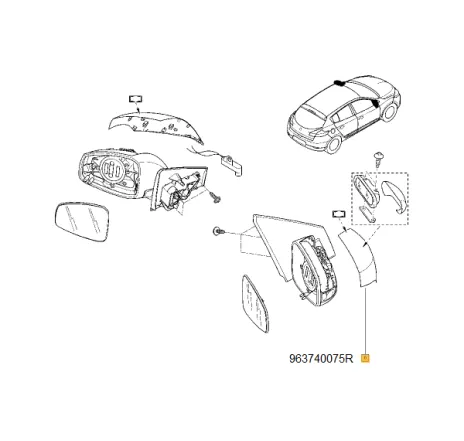 963740075R