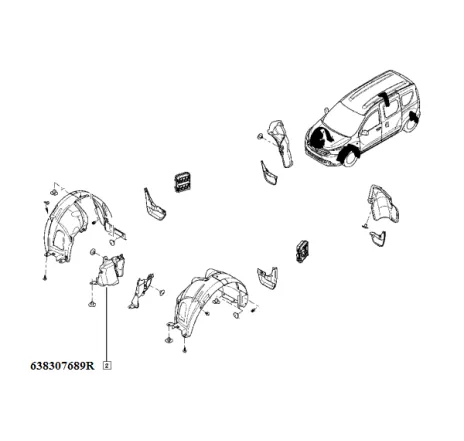 638307689R 2