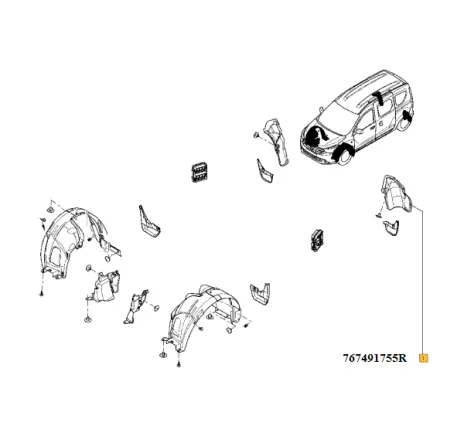 767491755R 1