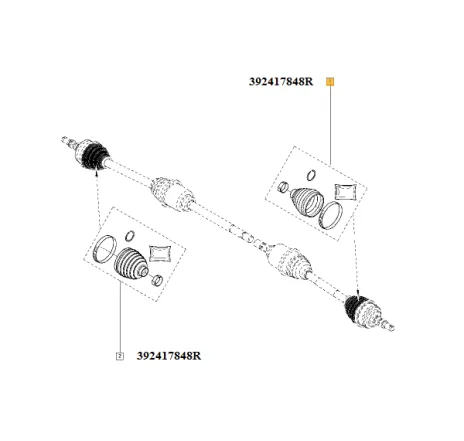 392417848R 1

2 392417848R