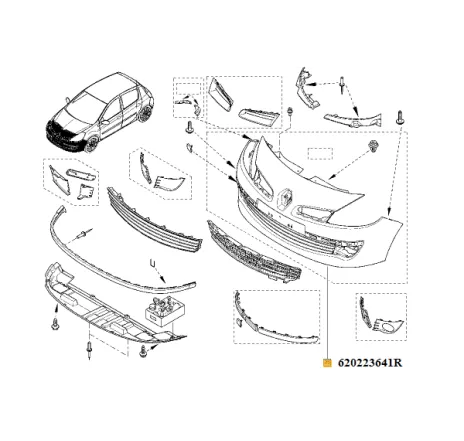 620223641R