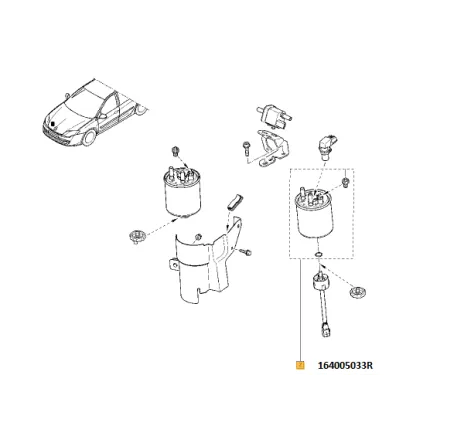 164005033R