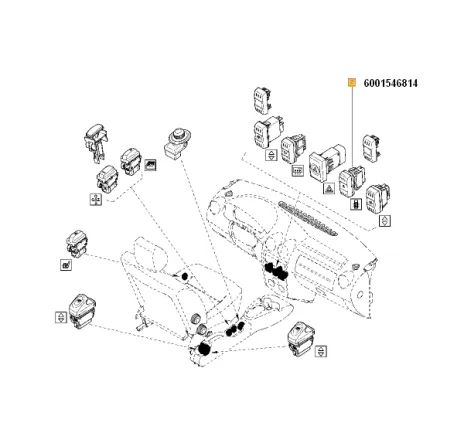 6001546814