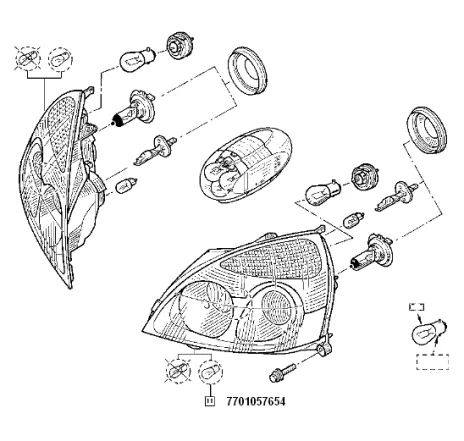 11

7701057654