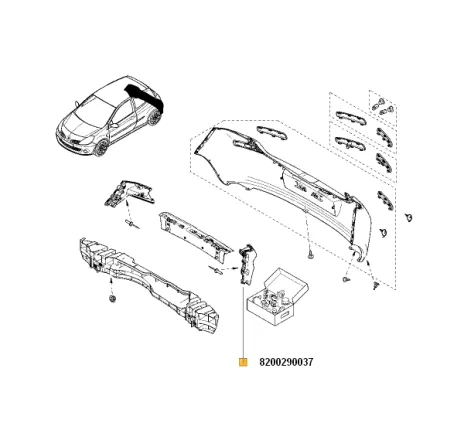 8200290037