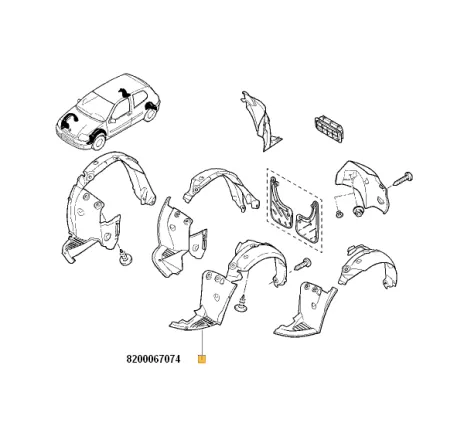 8200067074