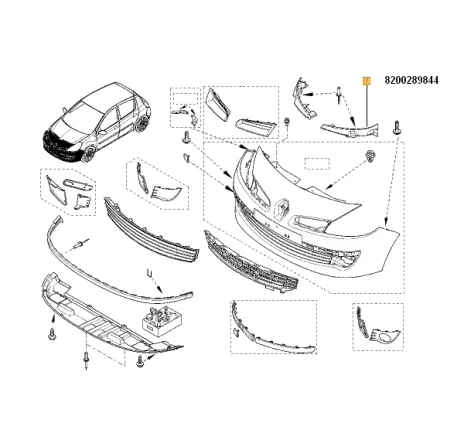 8200289844