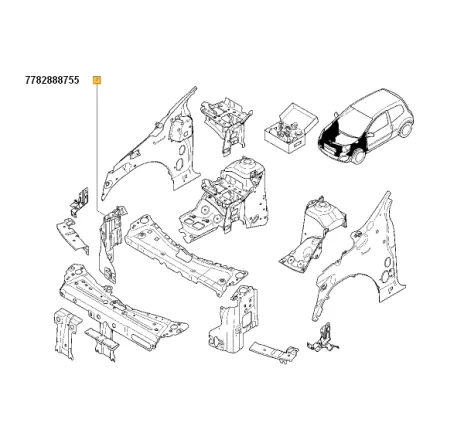 7782888755