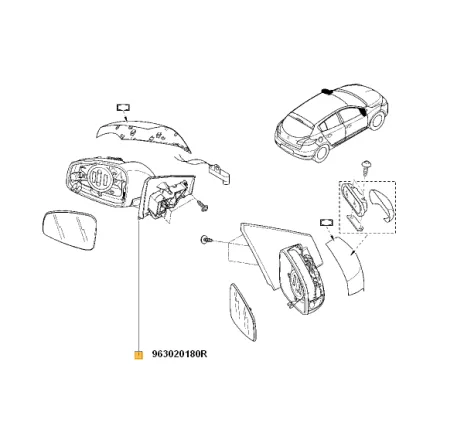 963020180R