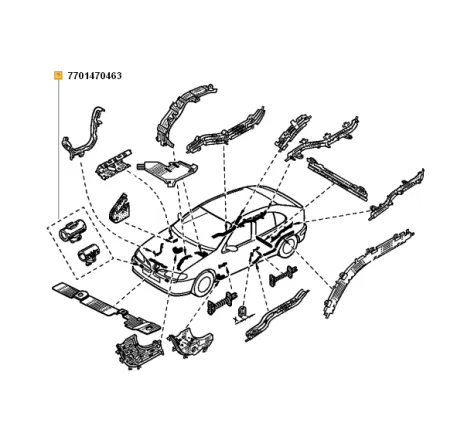 7701470463