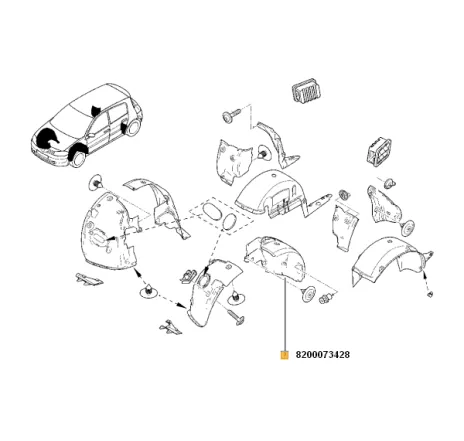 8200073428