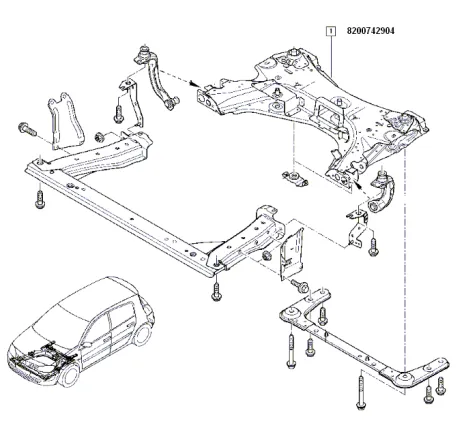 1 8200742904