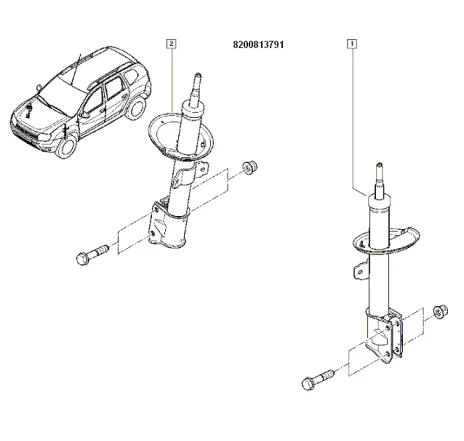 2

8200813791

1