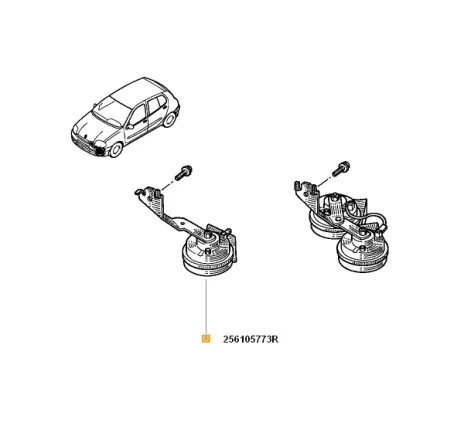 256105773R