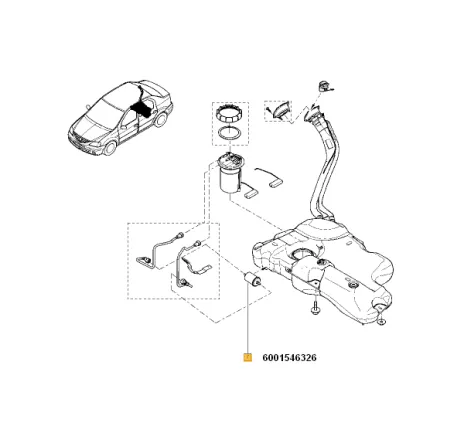 6001546326