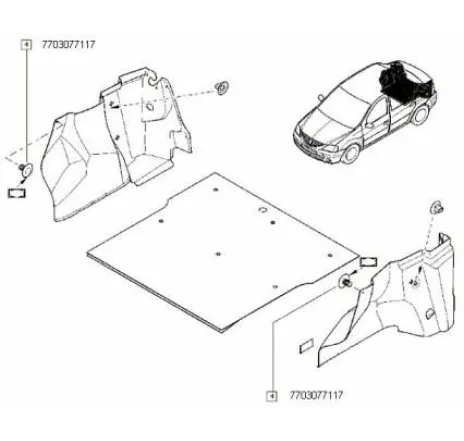 4 7703077117

4 7703077117