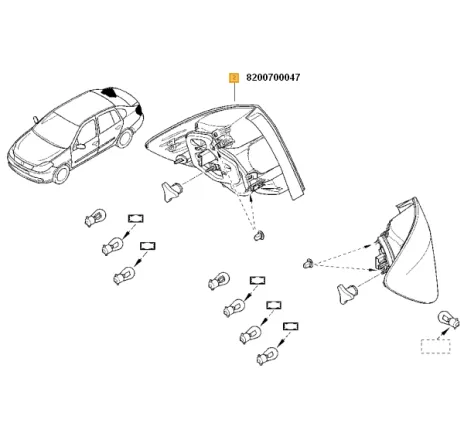 2 8200700047