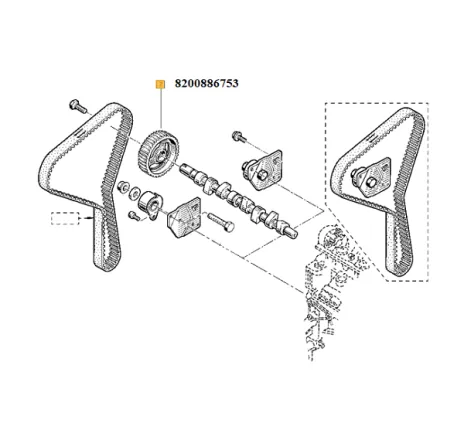 8200886753