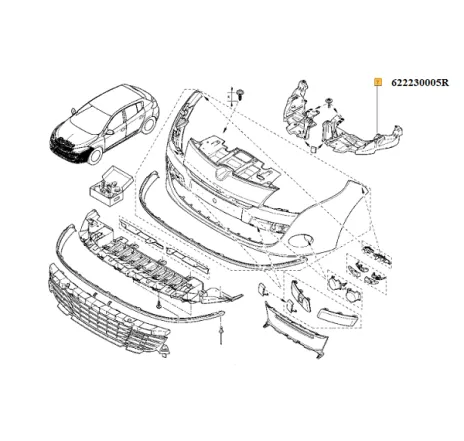 7 622230005R