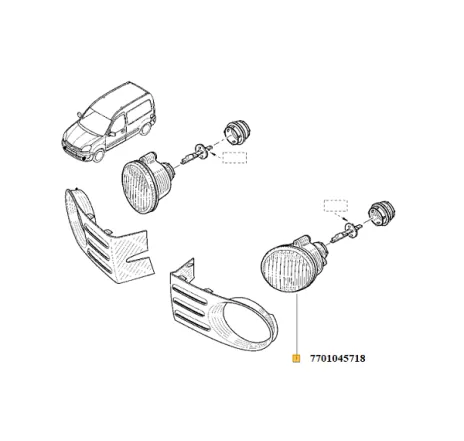 7701045718