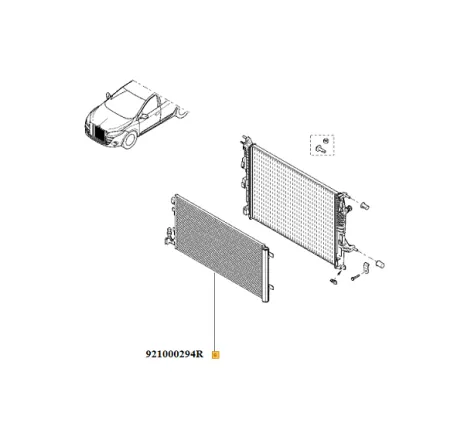 921000294R