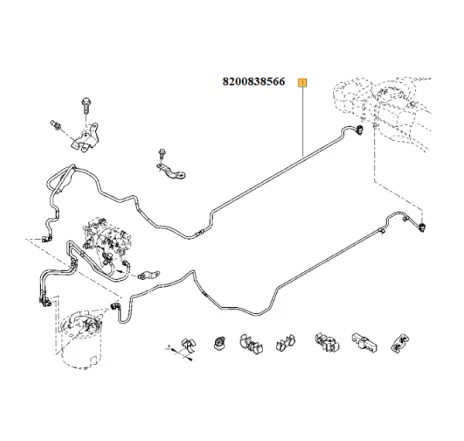 8200838566

1