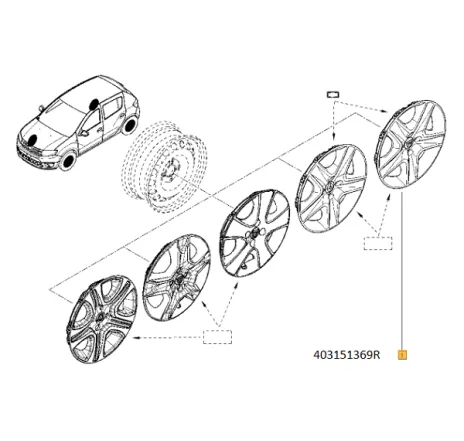 403151369R