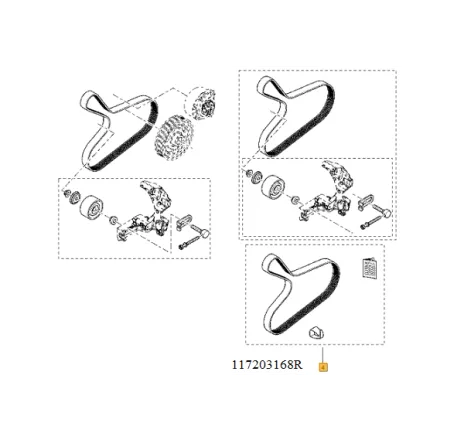 117203168R
4