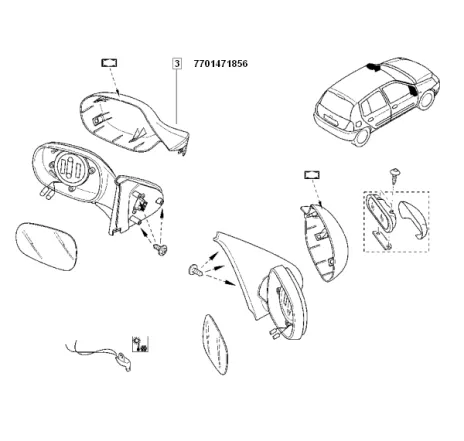 3
7701471856