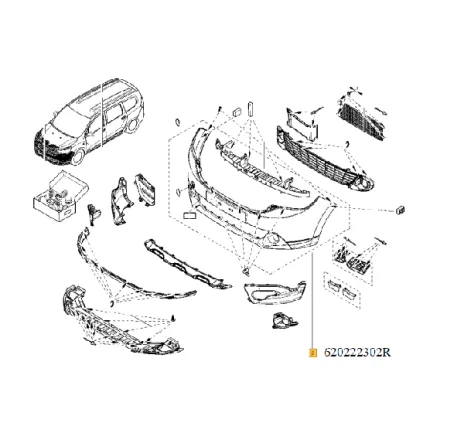 620222302R