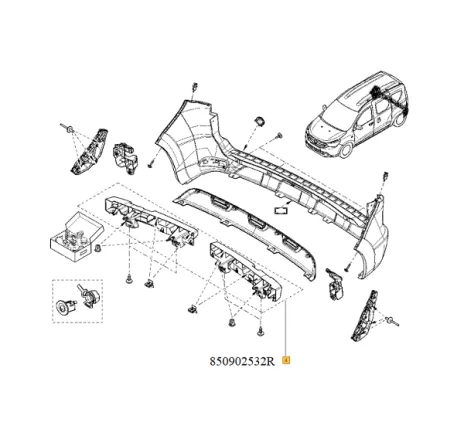 850902532R 4