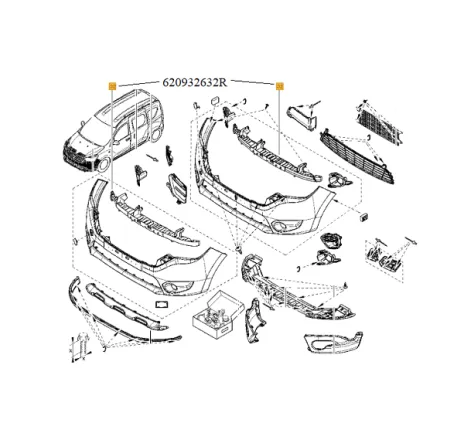 620932632R