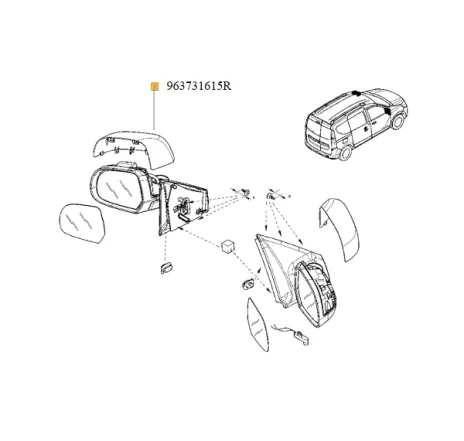 963731615R