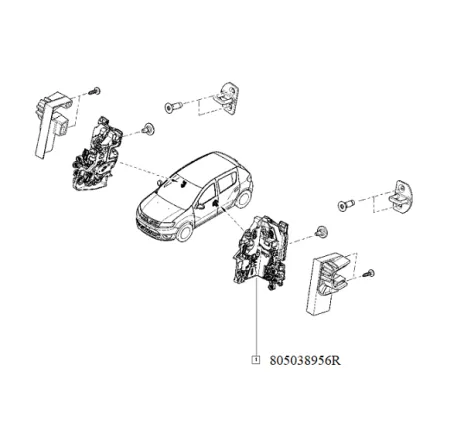 1 805038956R