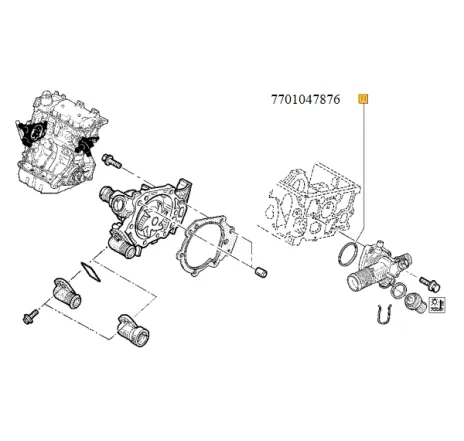 7701047876