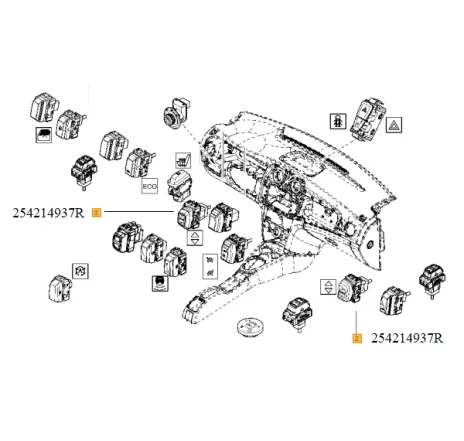 ECO

254214937R 2

2 254214937R