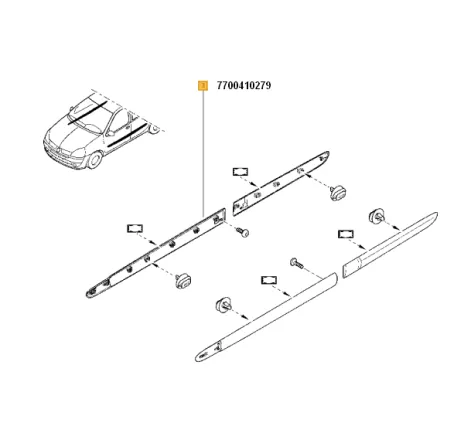 3
7700410279