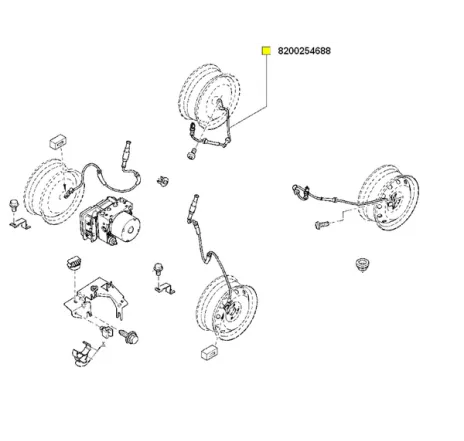 8200254688