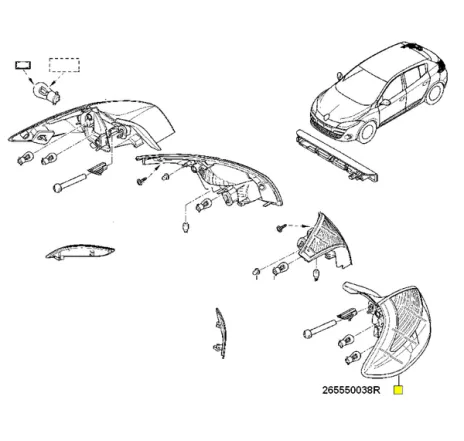 265550038R