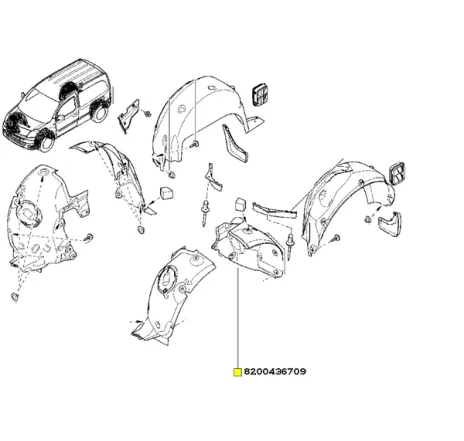 8200436709