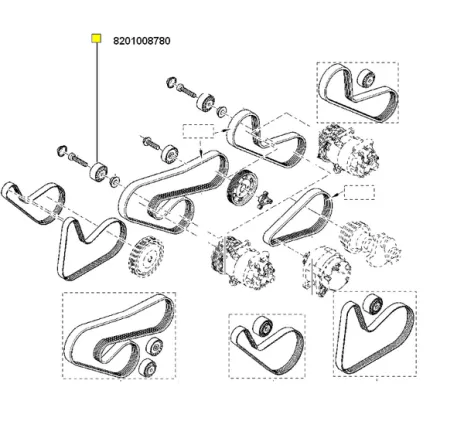 8201008780