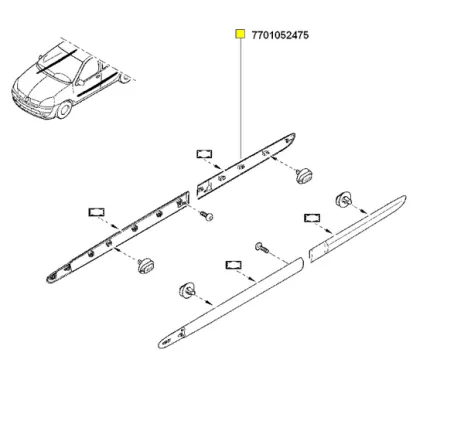 7701052475