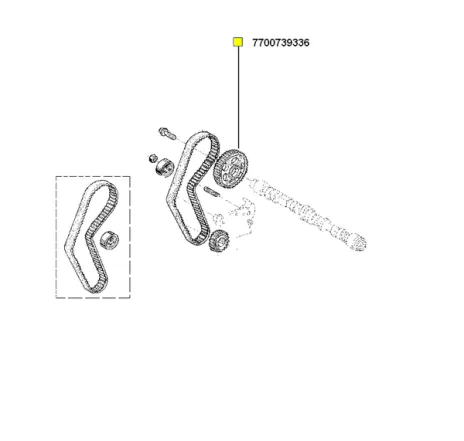 7700739336