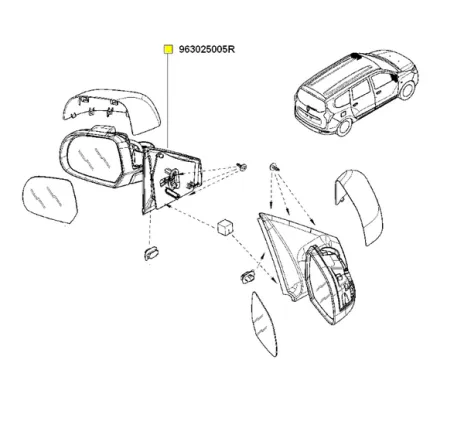 963025005R