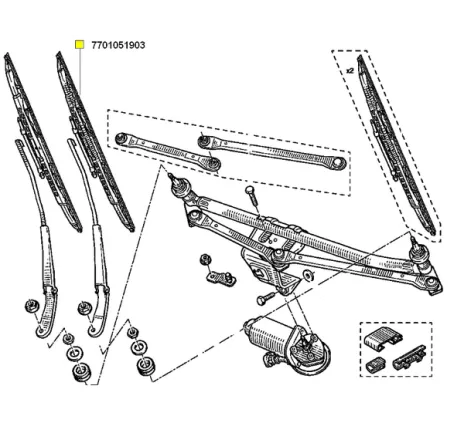 7701051903

x2