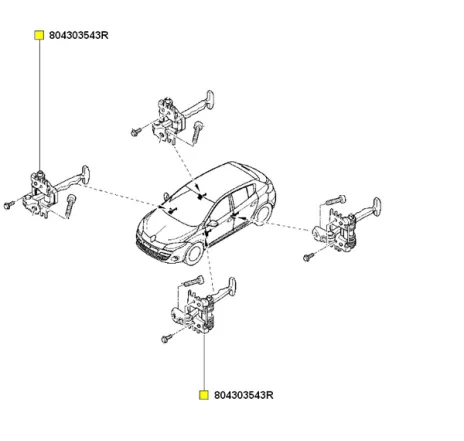 804303543R

804303543R