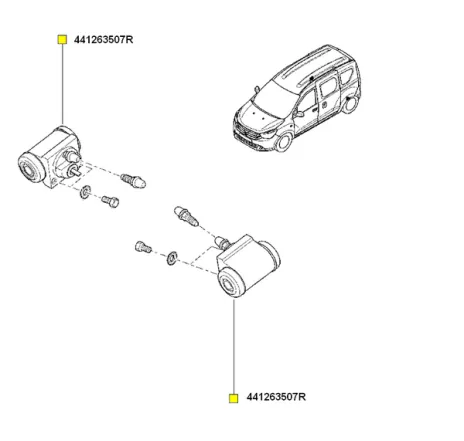 441263507R

441263507R