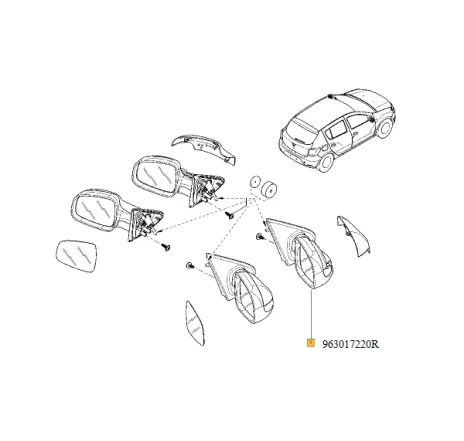 963017220R