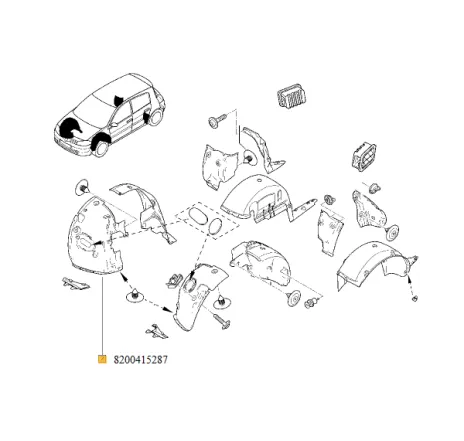 8200415287